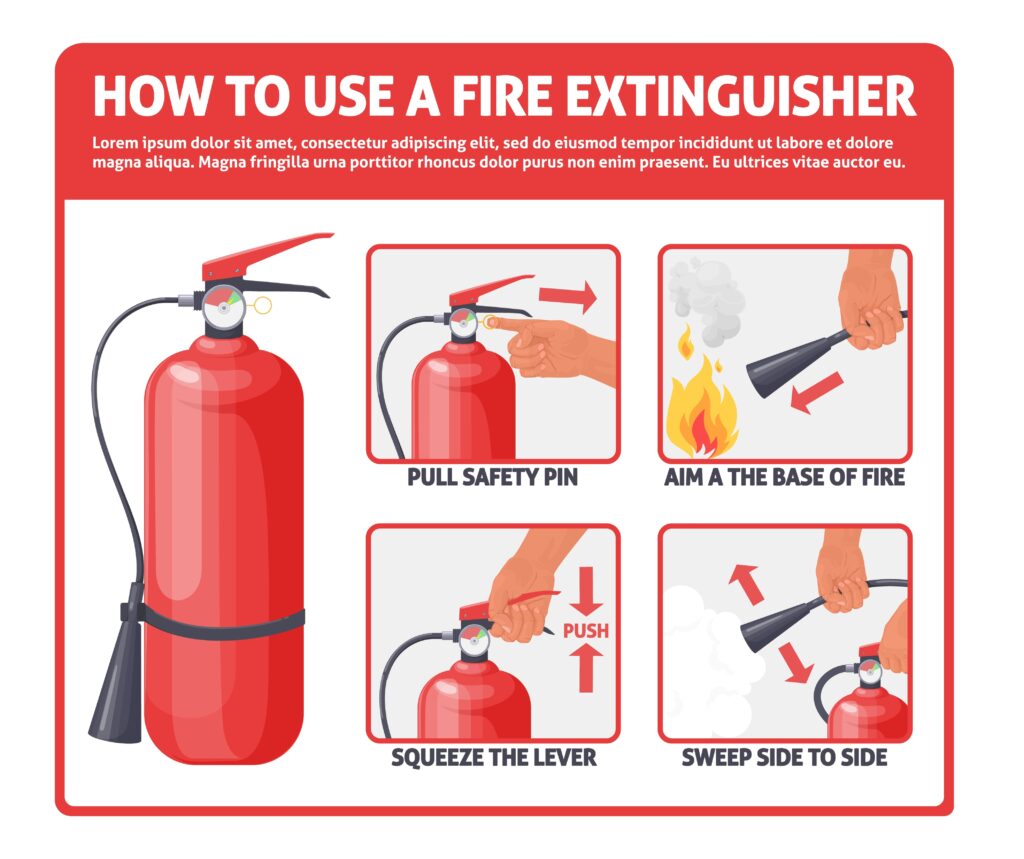 HOW TO USE A FIRE EXTINGUISHER

Lorem ipsum dolor sit amet, consectetur adipiscing elit, sed do eiusmod tempor incididunt ut labore et dolore magna aliqua. Magna fringilla urna porttitor rhoncus dolor purus non enim praesent. Eu ultrices vitae auctor eu.

PULL SAFETY PIN

AIM A THE BASE OF FIRE

PUSH

SQUEEZE THE LEVER

SWEEP SIDE TO SIDE